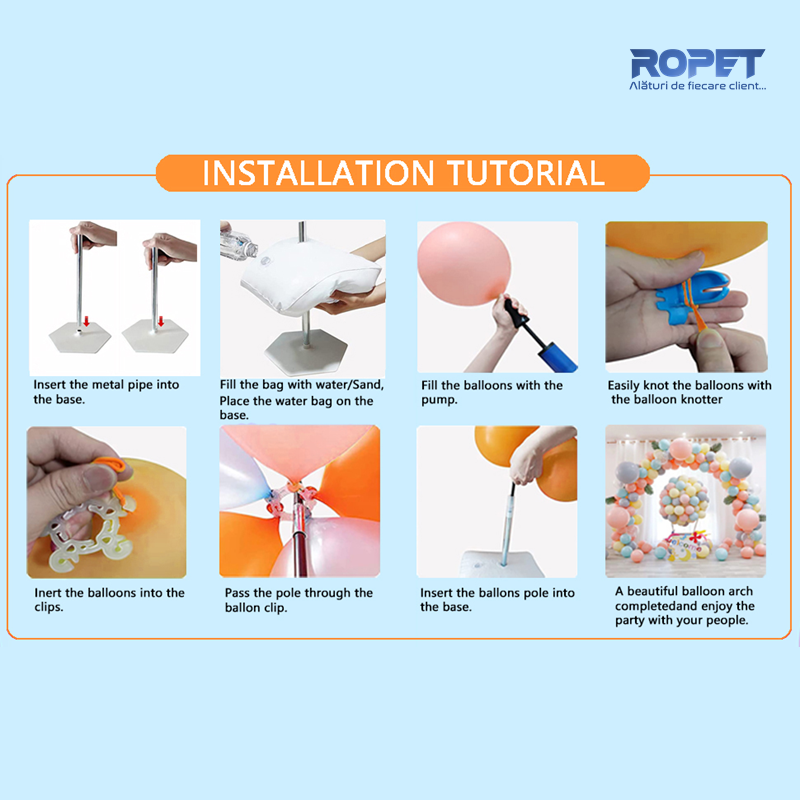 ROPET
Alături de fiecare client...

INSTALLATION TUTORIAL

Insert the metal pipe into the base.

Fill the bag with water/Sand, Place the water bag on the base.

Fill the balloons with the pump.

Easily knot the balloons with the balloon knotter

Inert the balloons into the clips.

Pass the pole through the ballon clip.

Insert the ballons pole into the base.

A beautiful balloon arch completedand enjoy the party with your people.