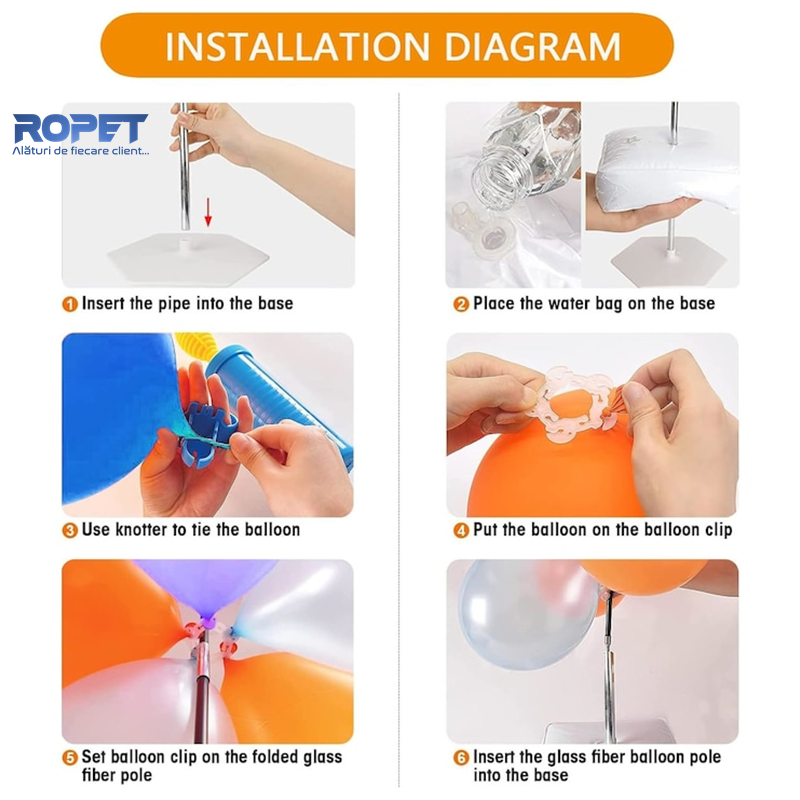 INSTALLATION DIAGRAM

ROPET
Alături de fiecare client...

1 Insert the pipe into the base

2 Place the water bag on the base

3 Use knotter to tie the balloon

4 Put the balloon on the balloon clip

5 Set balloon clip on the folded glass fiber pole

6 Insert the glass fiber balloon pole into the base