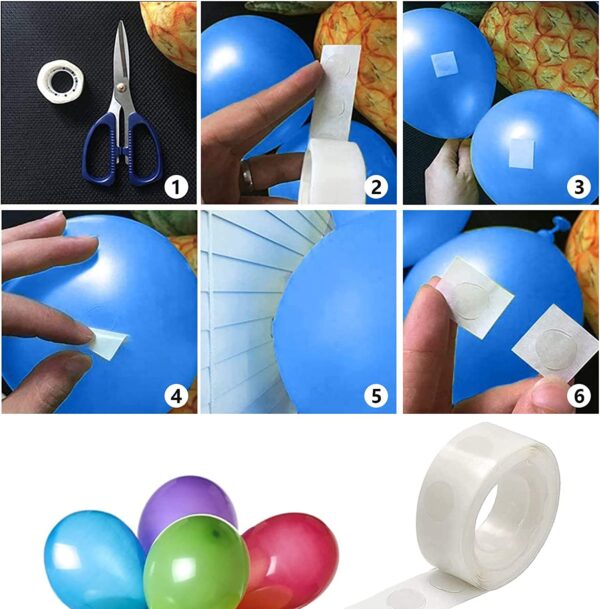 1

2

3

4

5

6