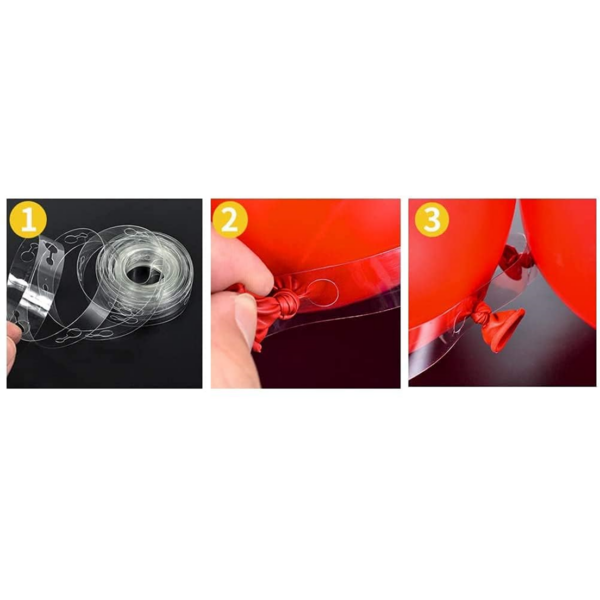 1

2

3