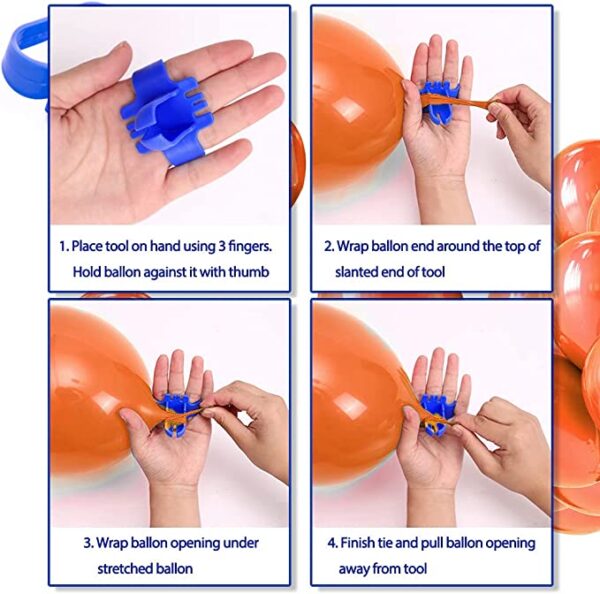 1. Place tool on hand using 3 fingers. Hold ballon against it with thumb

2. Wrap ballon end around the top of slanted end of tool

3. Wrap ballon opening under stretched ballon

4. Finish tie and pull ballon opening away from tool